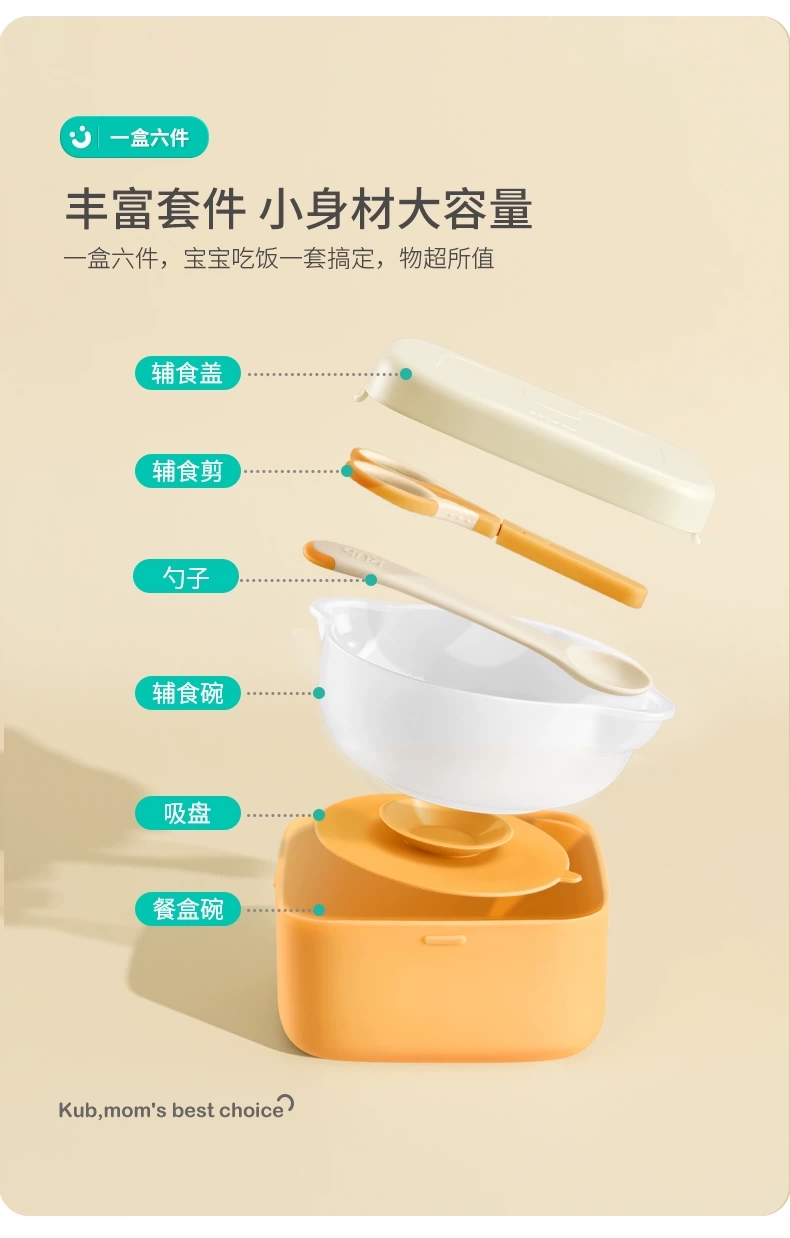 一盒六件

丰富套件 小身材大容量

一盒六件，宝宝吃饭一套搞定，物超所值

辅食盖

辅食剪

勺子

辅食碗

吸盘

餐盒碗

Kub,mom's best choice